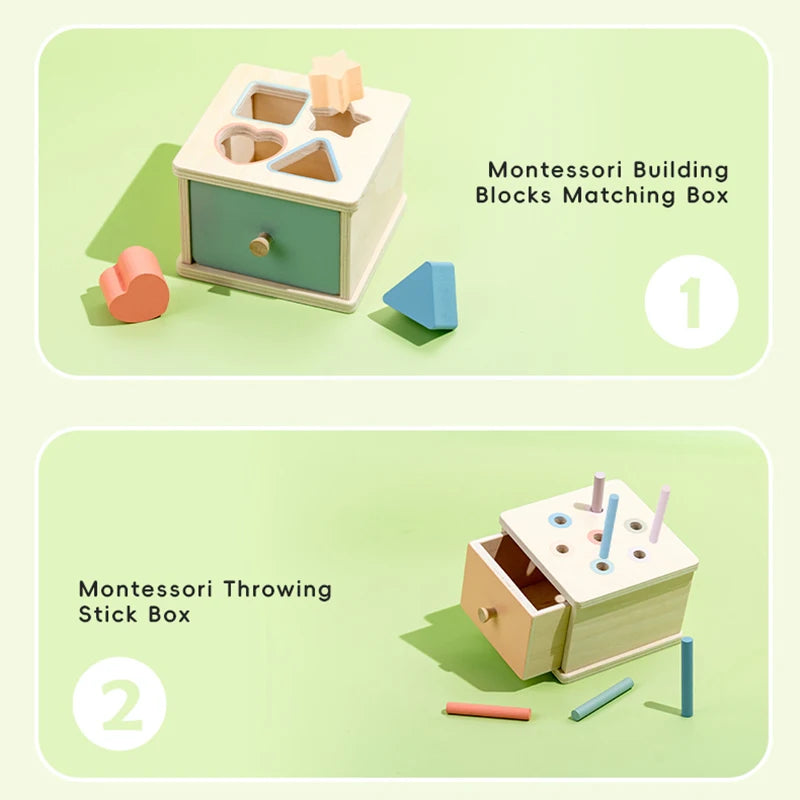 Montessori Building Blocks Matching Box

1

Montessori Throwing Stick Box

2