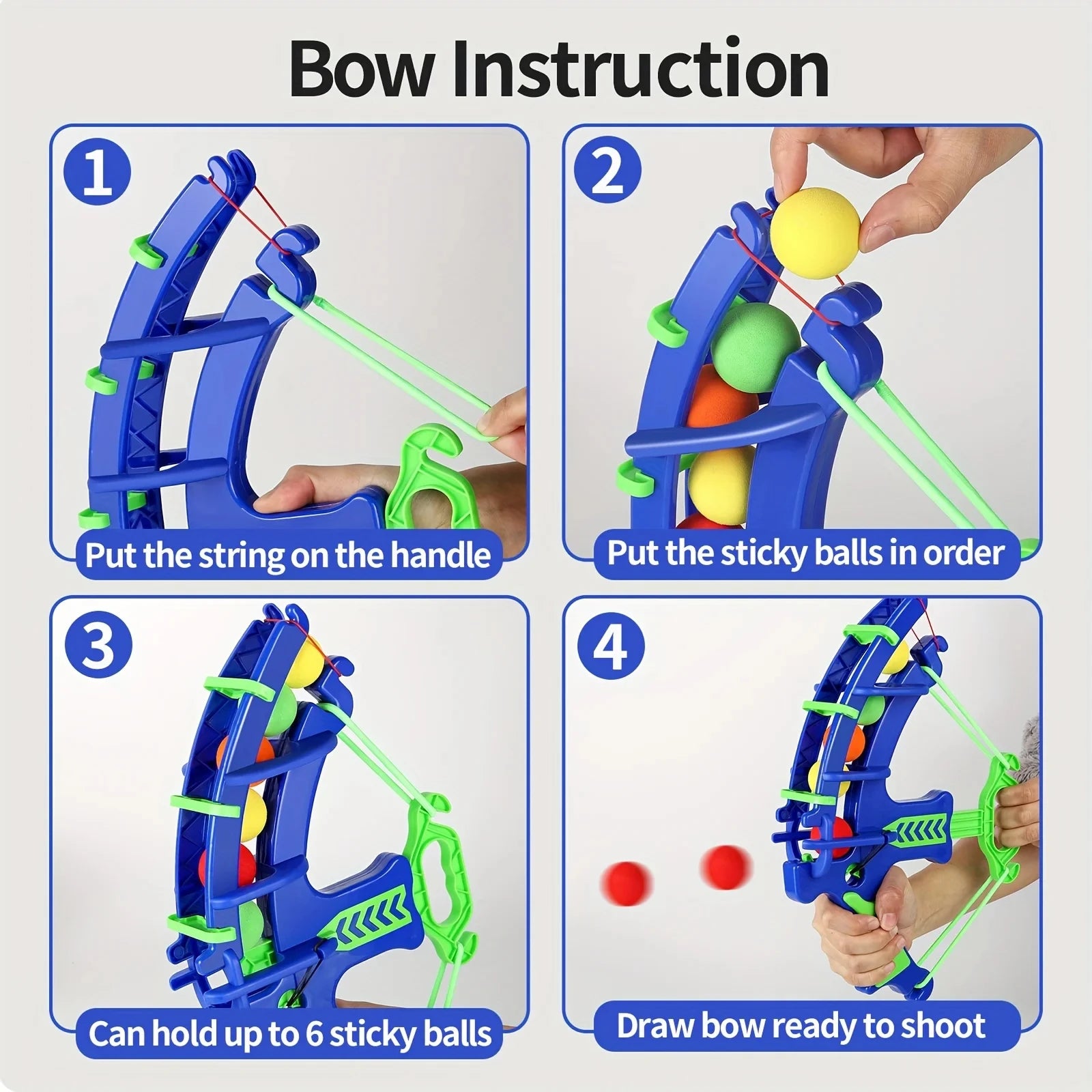 Bow Instruction

1

Put the string on the handle

2

Put the sticky balls in order

3

Can hold up to 6 sticky balls

4

Draw bow ready to shoot